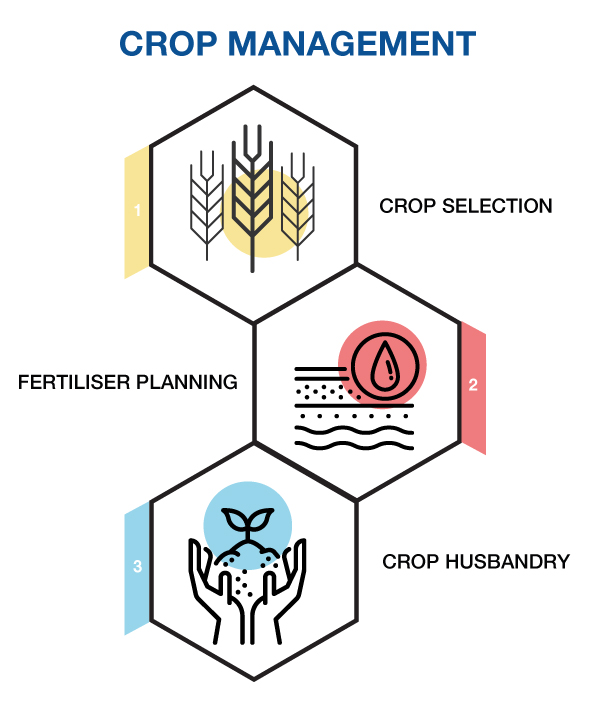 CROP MANAGEMENT

1

CROP SELECTION

FERTILISER PLANNING

2

3

CROP HUSBANDRY