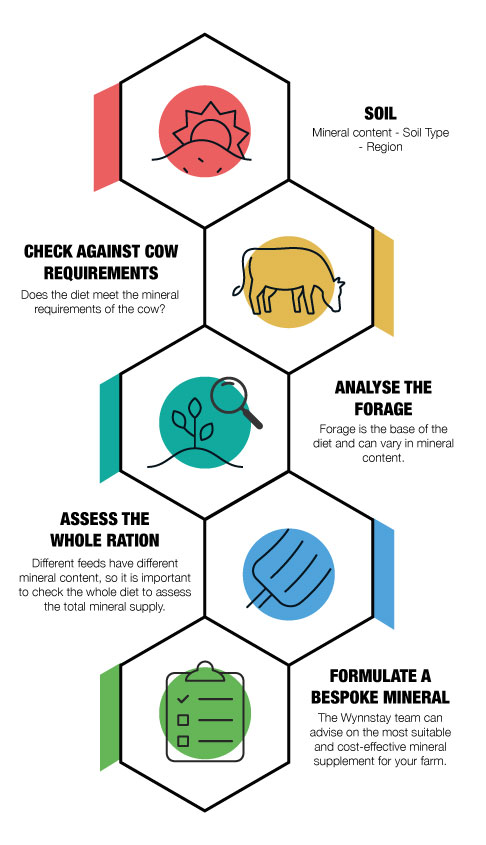 SOIL
Mineral content - Soil Type - Region

CHECK AGAINST COW REQUIREMENTS
Does the diet meet the mineral requirements of the cow?

ANALYSE THE FORAGE
Forage is the base of the diet and can vary in mineral content.

ASSESS THE WHOLE RATION
Different feeds have different mineral content, so it is important to check the whole diet to assess the total mineral supply.

FORMULATE A BESPOKE MINERAL
The Wynnstay team can advise on the most suitable and cost-effective mineral supplement for your farm.