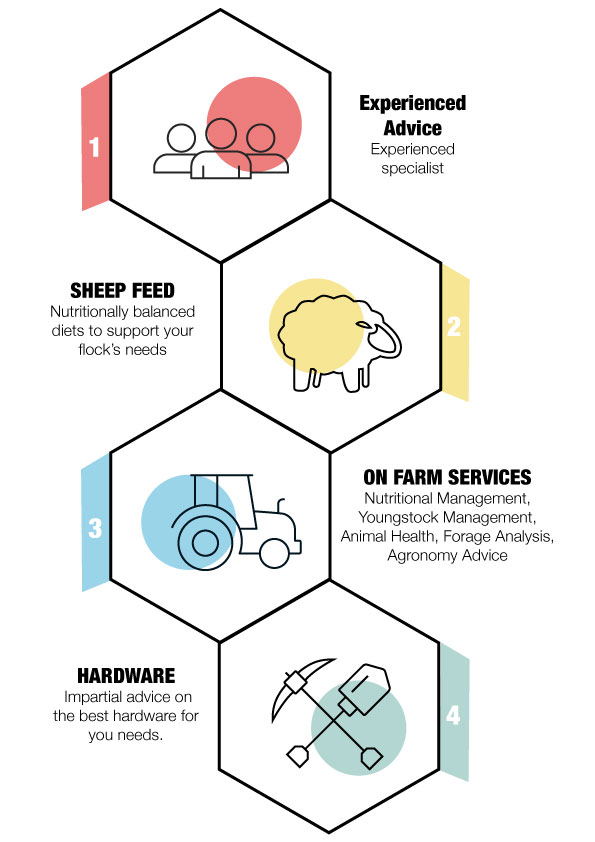 1

Experienced Advice
Experienced specialist

SHEEP FEED
Nutritionally balanced diets to support your flock's needs

2

3

ON FARM SERVICES
Nutritional Management, Youngstock Management, Animal Health, Forage Analysis, Agronomy Advice

HARDWARE
Impartial advice on the best hardware for you needs.

4