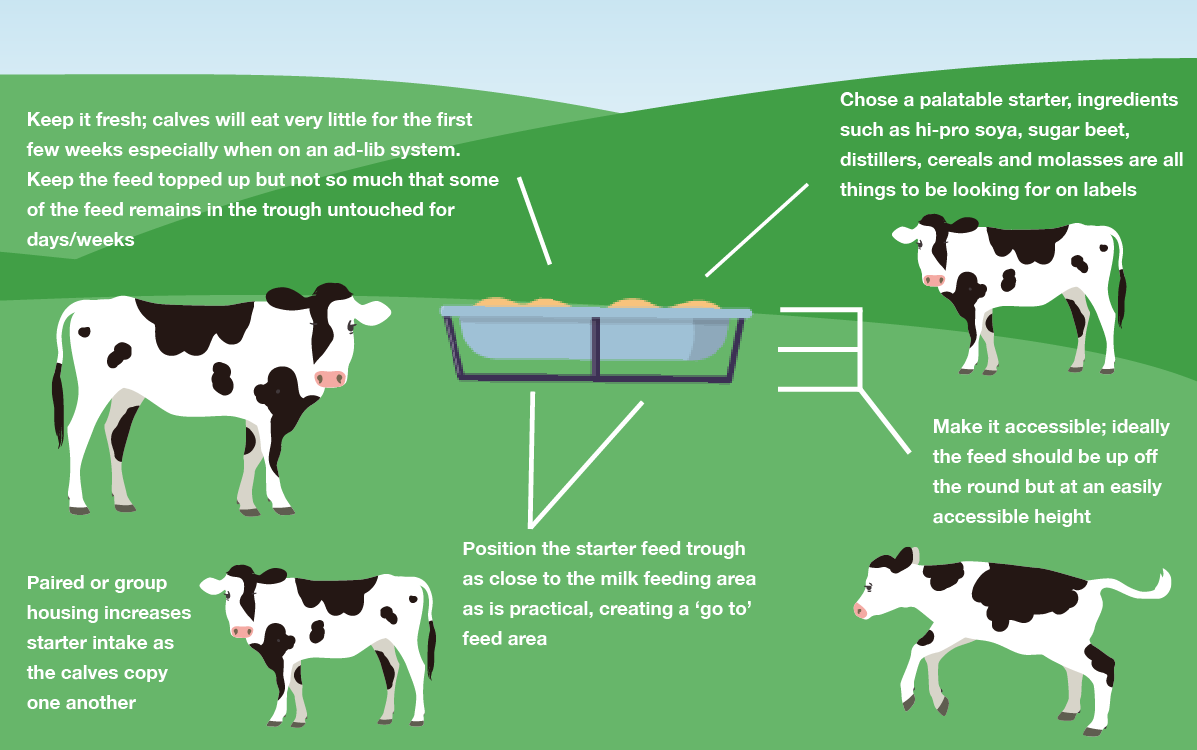 Keep it fresh; calves will eat very little for the first few weeks especially when on an ad-lib system. Keep the feed topped up but not so much that some of the feed remains in the trough untouched for days/weeks

Chose a palatable starter, ingredients such as hi-pro soya, sugar beet, distillers, cereals and molasses are all things to be looking for on labels

Make it accessible; ideally the feed should be up off the round but at an easily accessible height

Position the starter feed trough as close to the milk feeding area as is practical, creating a 'go to' feed area

Paired or group housing increases starter intake as the calves copy one another