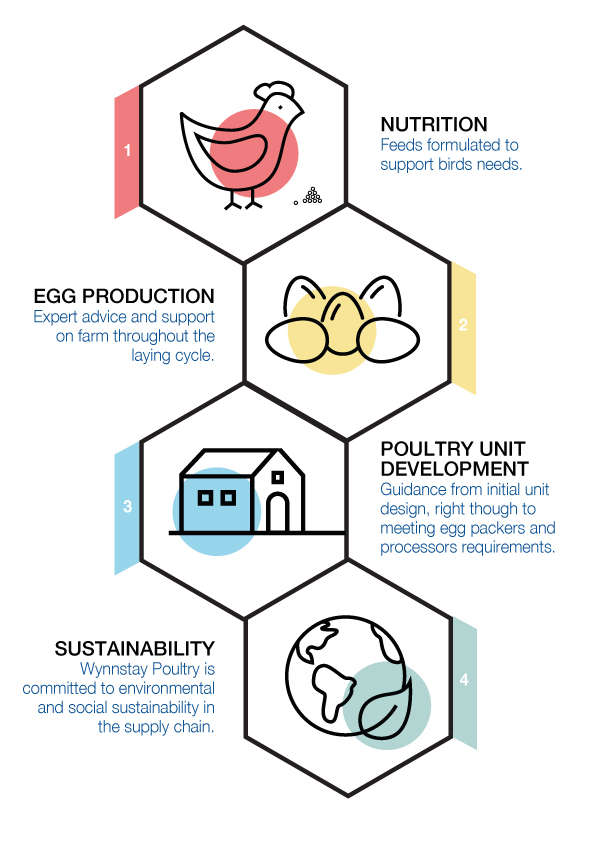 1

NUTRITION
Feeds formulated to support birds needs.

EGG PRODUCTION
Expert advice and support on farm throughout the laying cycle.

2

3

POULTRY UNIT DEVELOPMENT
Guidance from initial unit design, right though to meeting egg packers and processors requirements.

SUSTAINABILITY
Wynnstay Poultry is committed to environmental and social sustainability in the supply chain.

4