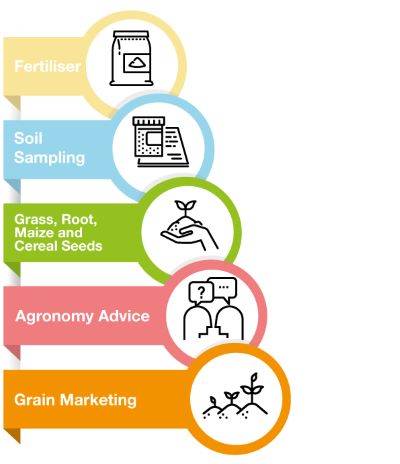 Fertiliser

Soil Sampling

Grass, Root, Maize and Cereal Seeds

?

...

Agronomy Advice

Grain Marketing